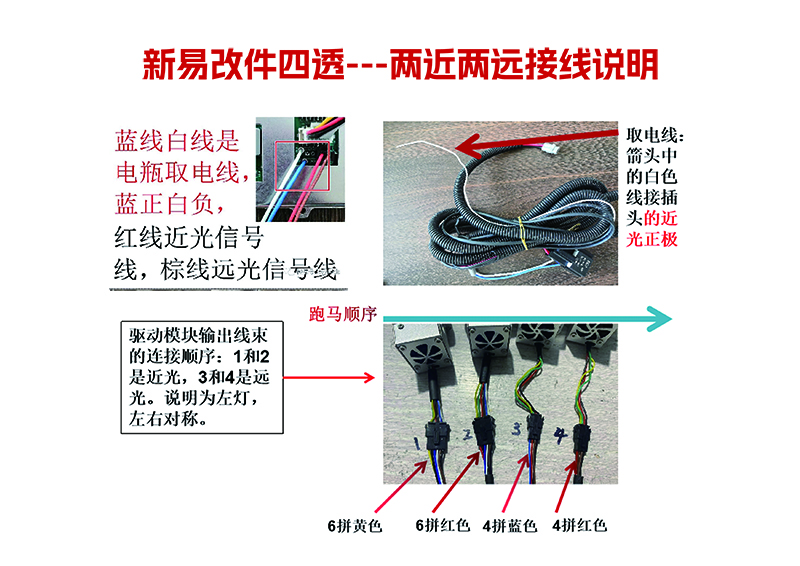 新易改件四透---两近两远接线说明

蓝线白线是电瓶取电线，蓝正白负，红线近光信号线，棕线远光信号线

取电线：箭头中的白色线接插头的近光正极

跑马顺序

驱动模块输出线束的连接顺序：1和2是近光，3和4是远光。说明为左灯，左右对称。

1 2 3 4

6拼黄色 6拼红色 4拼蓝色 4拼红色