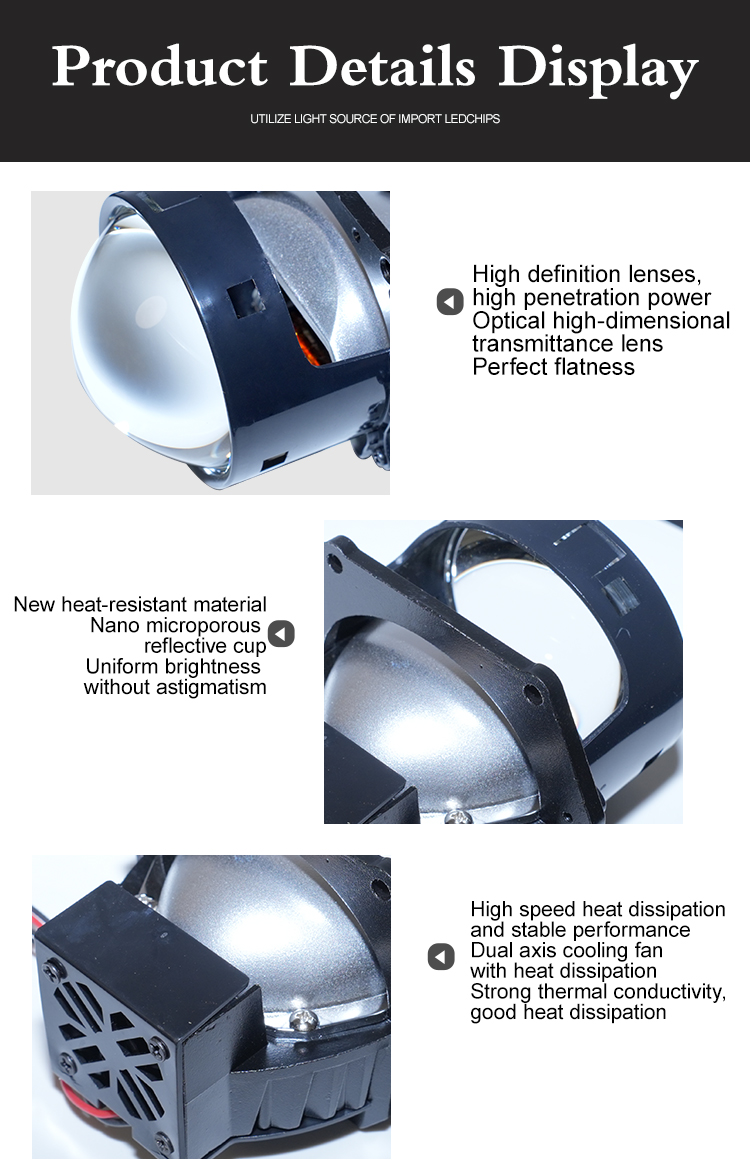 Product Details Display

UTILIZE LIGHT SOURCE OF IMPORT LEDCHIPS

High definition lenses, high penetration power
Optical high-dimensional transmittance lens
Perfect flatness

New heat-resistant material
Nano microporous reflective cup
Uniform brightness without astigmatism

High speed heat dissipation and stable performance
Dual axis cooling fan with heat dissipation
Strong thermal conductivity, good heat dissipation